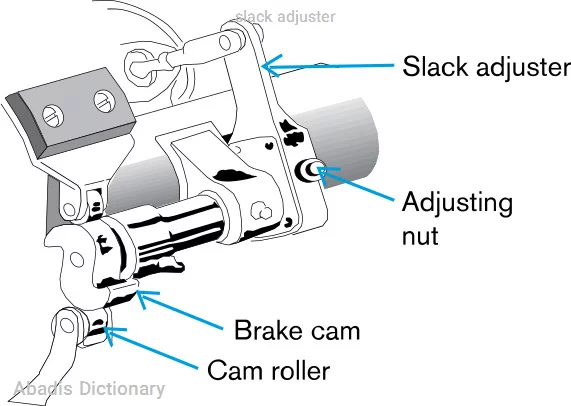 slack adjuster

Slack adjuster

Adjusting nut

Brake cam

Cam roller

Abadis Dictionary